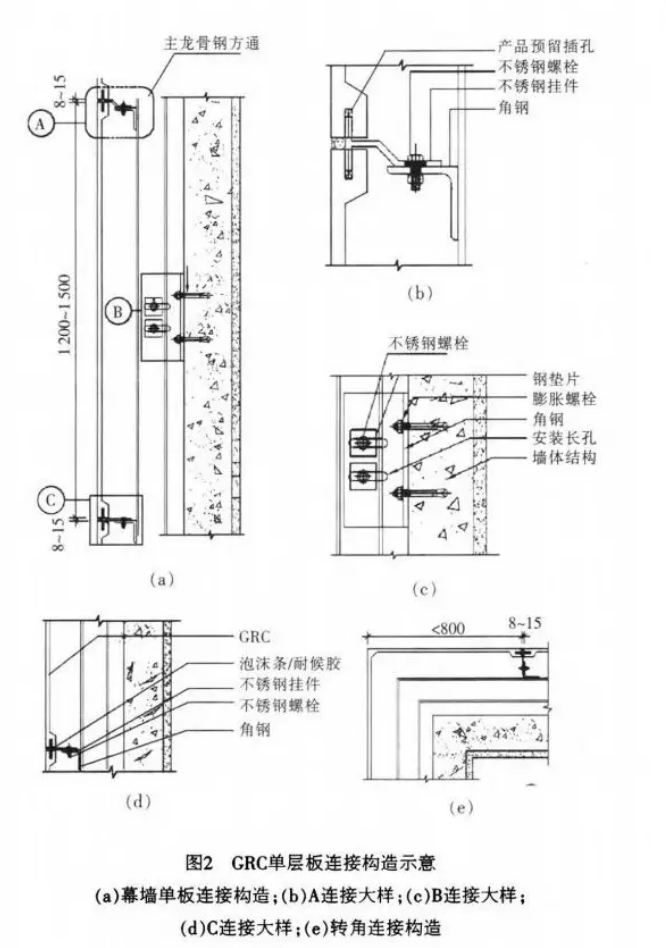 主龙骨钢方通

8~15

A

1 200~1 500

B

C

8~15

(a)

产品预留插孔
不锈钢螺栓
不锈钢挂件
角钢

(b)

不锈钢螺栓

钢垫片
膨胀螺栓
角钢
安装长孔
墙体结构

(c)

GRC
泡沫条/耐候胶
不锈钢挂件
不锈钢螺栓
角钢

(d)

<800
8~15

(e)

图2 GRC单层板连接构造示意

(a)幕墙单板连接构造;(b)A连接大样;(c)B连接大样;
(d)C连接大样;(e)转角连接构造